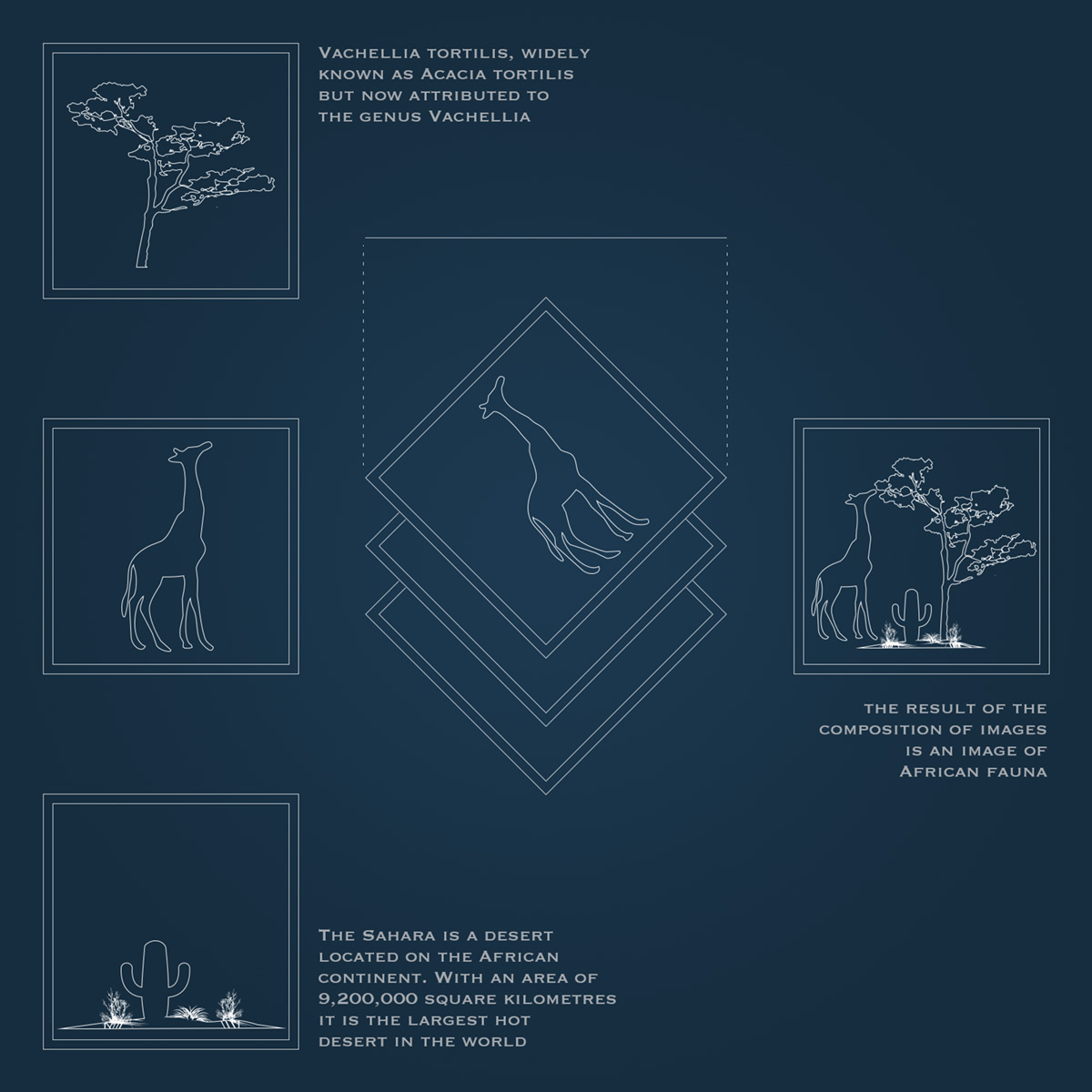 Vachellia tortilis, widely known as Acacia tortilis but now attributed to the genus Vachellia

the result of the composition of images is an image of African fauna

The Sahara is a desert located on the African continent. With an area of 9,200,000 square kilometres it is the largest hot desert in the world