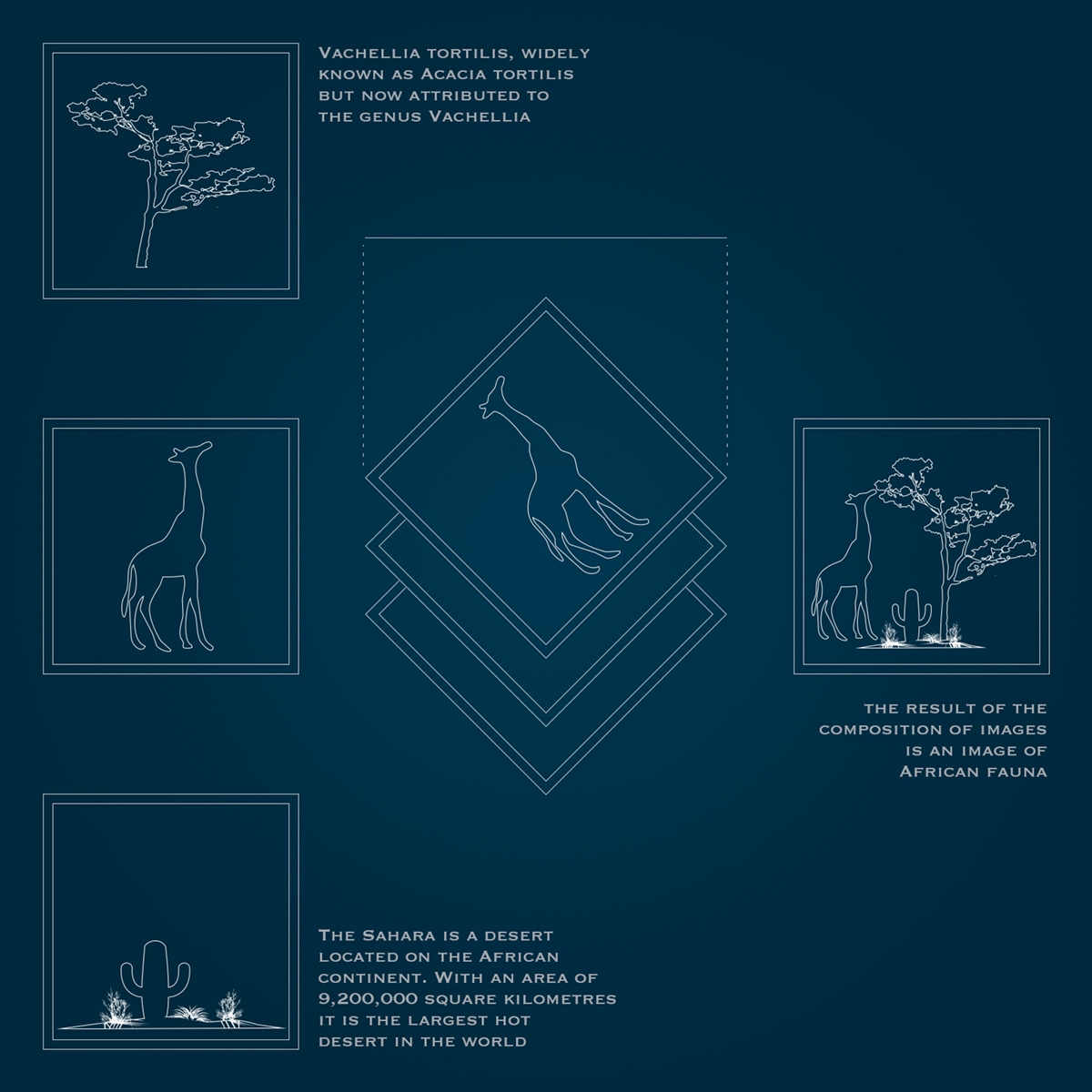 Vachellia tortilis, widely known as Acacia tortilis but now attributed to the genus Vachellia

the result of the composition of images is an image of African fauna

The Sahara is a desert located on the African continent. With an area of 9,200,000 square kilometres it is the largest hot desert in the world